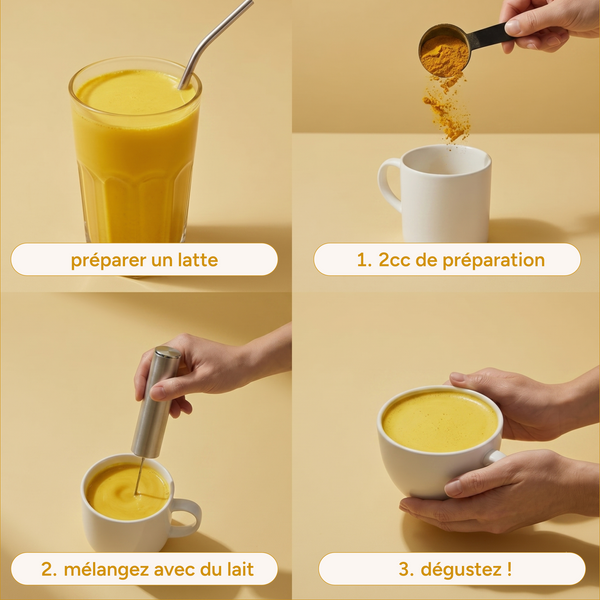 préparer un latte

1. 2cc de préparation

2. mélangez avec du lait

3. dégustez !