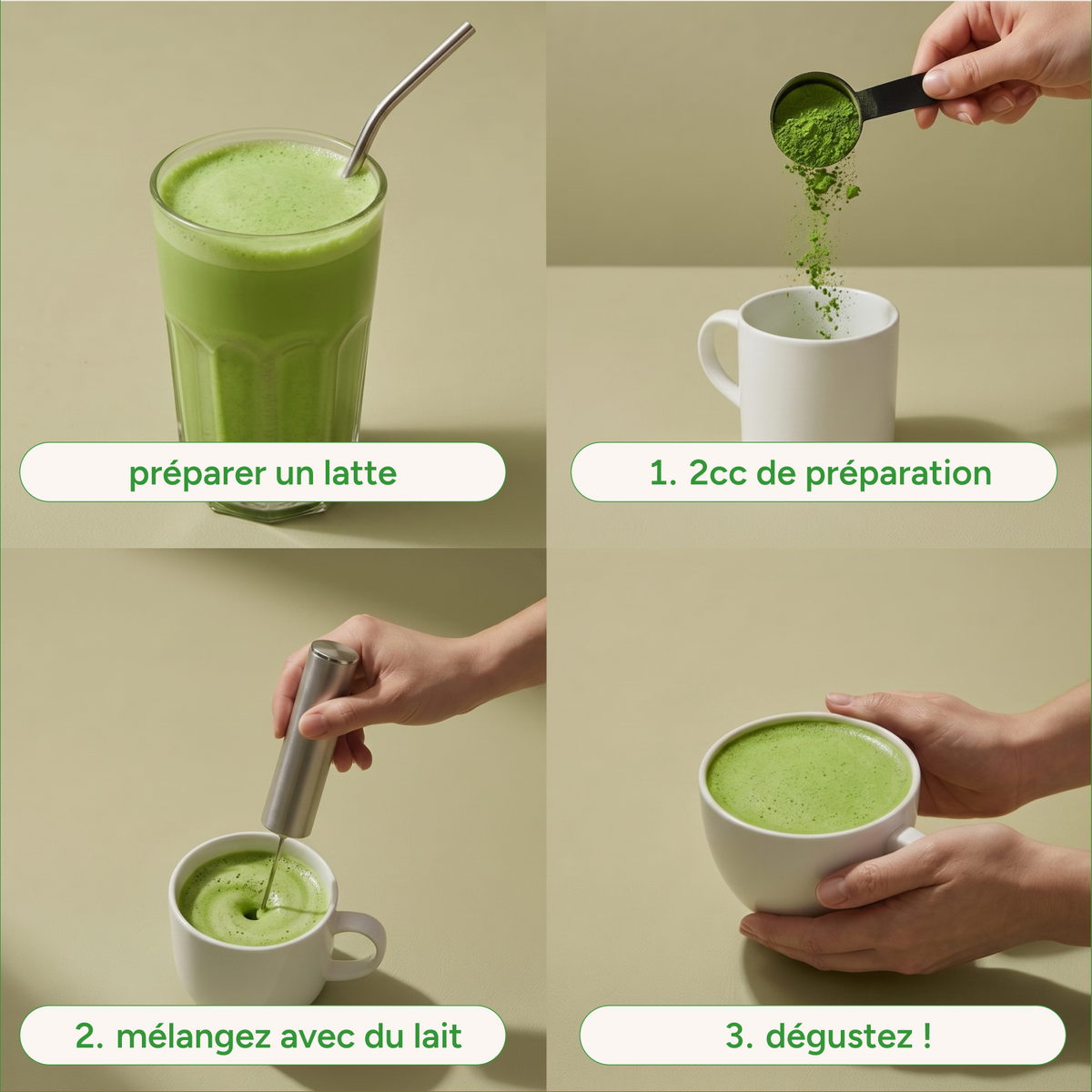 préparer un latte

1. 2cc de préparation

2. mélangez avec du lait

3. dégustez !