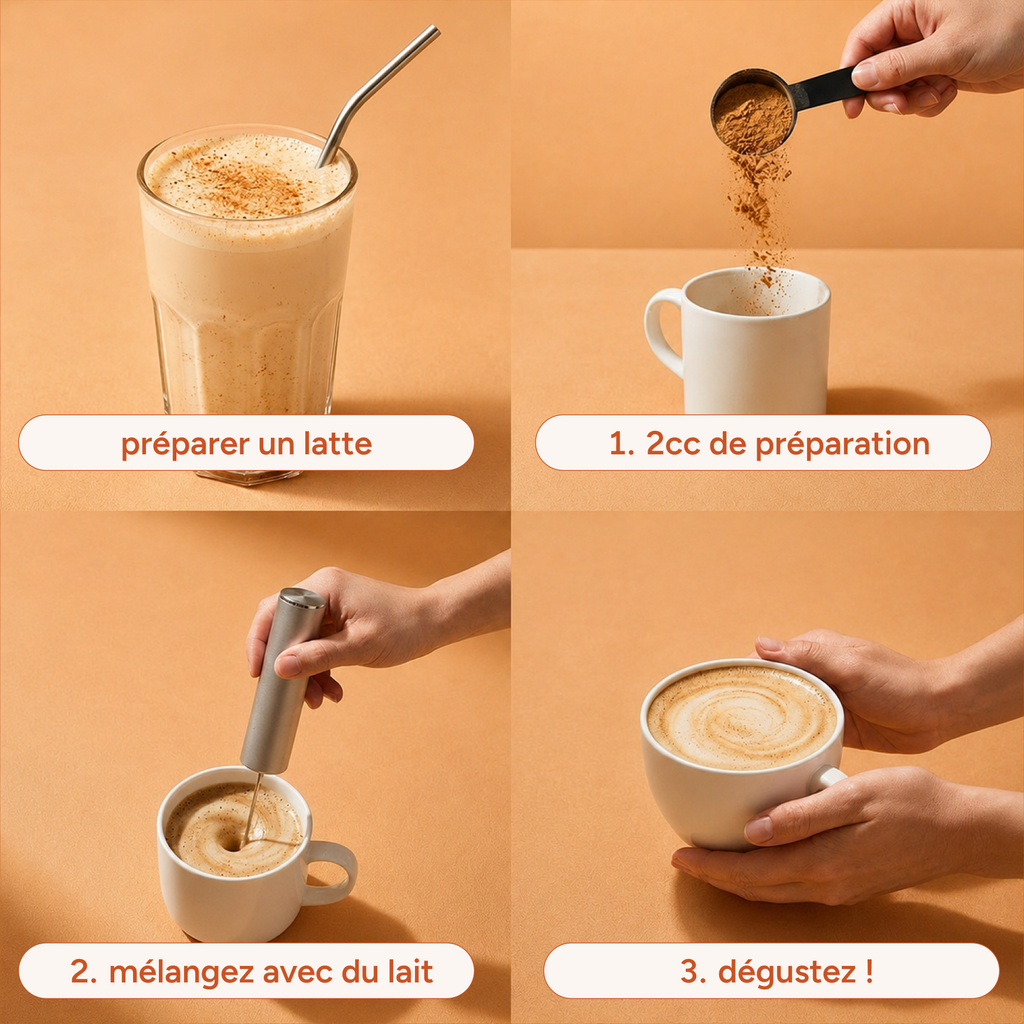 préparer un latte

1. 2cc de préparation

2. mélangez avec du lait

3. dégustez !